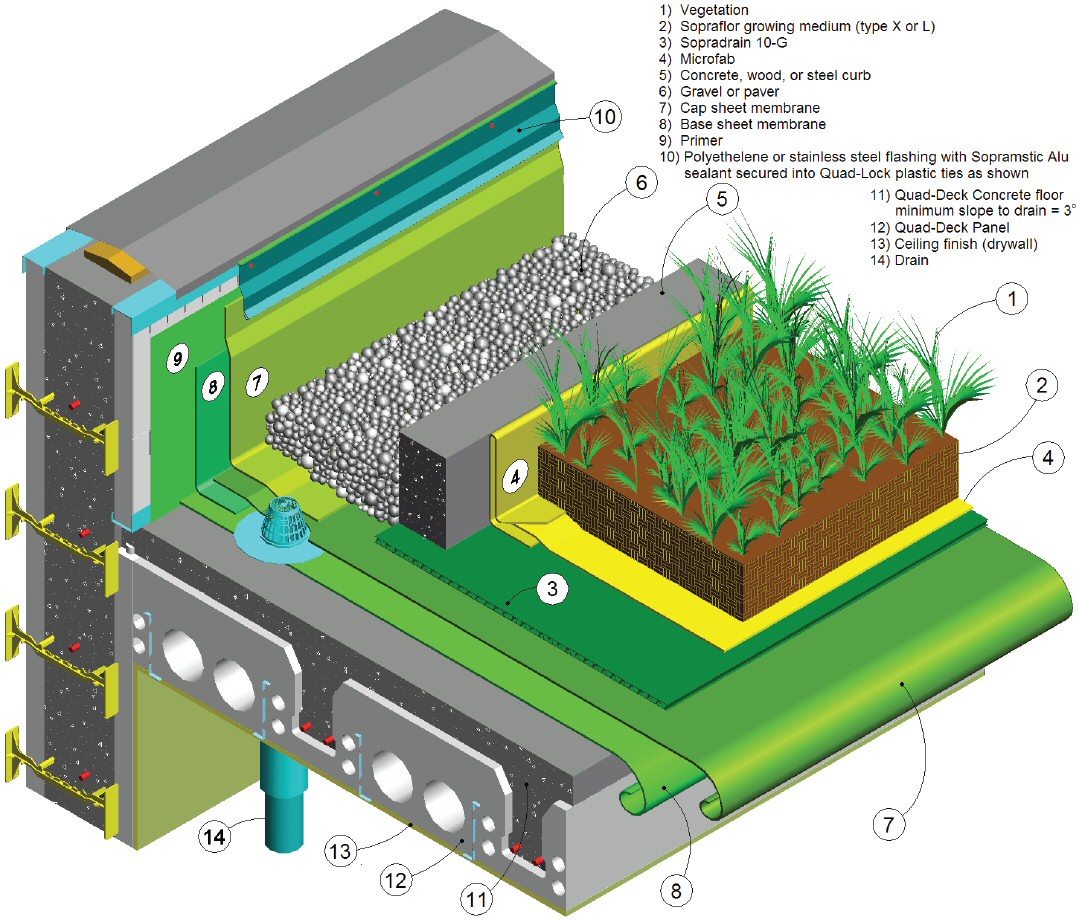 1) Vegetation
2) Sopraflor growing medium (type X or L)
3) Sopradrain 10-G
4) Microfab
5) Concrete, wood, or steel curb
6) Gravel or paver
7) Cap sheet membrane
8) Base sheet membrane
9) Primer
10) Polyethelene or stainless steel flashing with Sopramstic Alu sealant secured into Quad-Lock plastic ties as shown

11) Quad-Deck Concrete floor minimum slope to drain = 3°
12) Quad-Deck Panel
13) Ceiling finish (drywall)
14) Drain

10
6
5
1
2
4
9
8
7
A
3
14
13
12
11
8
7